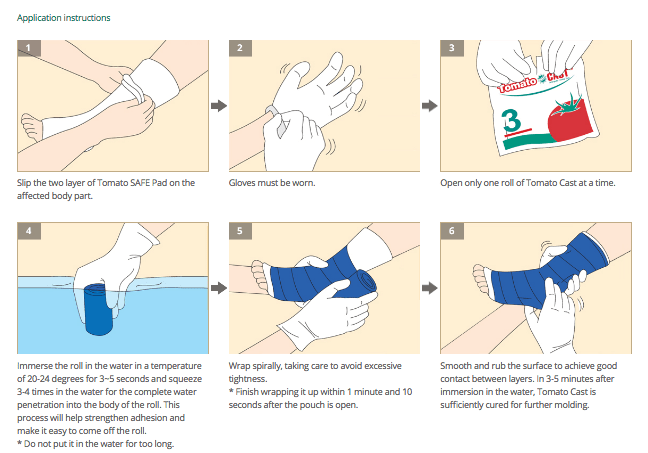 Application instructions

1

Slip the two layer of Tomato SAFE Pad on the affected body part.

2

Gloves must be worn.

3

Tomato Cast

3

Open only one roll of Tomato Cast at a time.

4

Immerse the roll in the water in a temperature of 20-24 degrees for 3~5 seconds and squeeze 3-4 times in the water for the complete water penetration into the body of the roll. This process will help strengthen adhesion and make it easy to come off the roll.
* Do not put it in the water for too long.

5

Wrap spirally, taking care to avoid excessive tightness.
* Finish wrapping it up within 1 minute and 10 seconds after the pouch is open.

6

Smooth and rub the surface to achieve good contact between layers. In 3-5 minutes after immersion in the water, Tomato Cast is sufficiently cured for further molding.